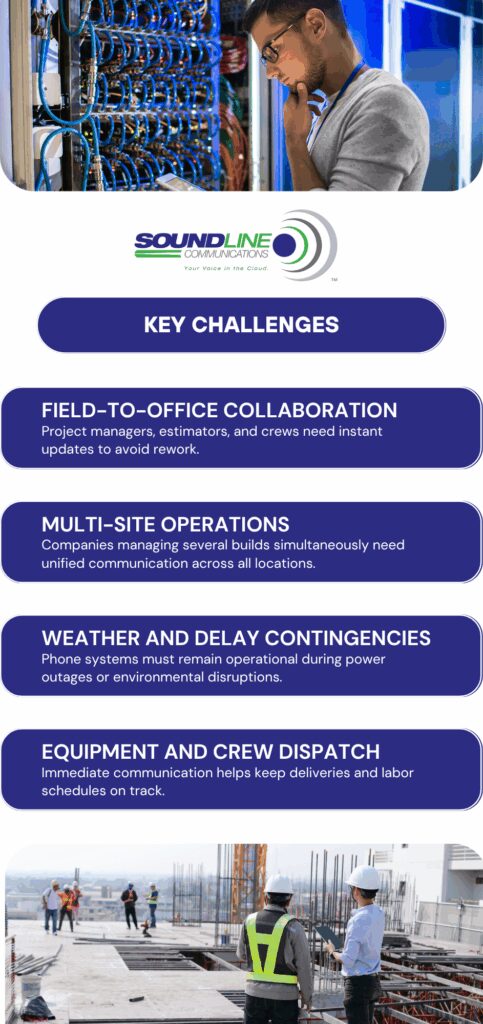 SOUNDLINE COMMUNICATIONS
Your Voice in the Cloud.
TM

KEY CHALLENGES

FIELD-TO-OFFICE COLLABORATION
Project managers, estimators, and crews need instant updates to avoid rework.

MULTI-SITE OPERATIONS
Companies managing several builds simultaneously need unified communication across all locations.

WEATHER AND DELAY CONTINGENCIES
Phone systems must remain operational during power outages or environmental disruptions.

EQUIPMENT AND CREW DISPATCH
Immediate communication helps keep deliveries and labor schedules on track.